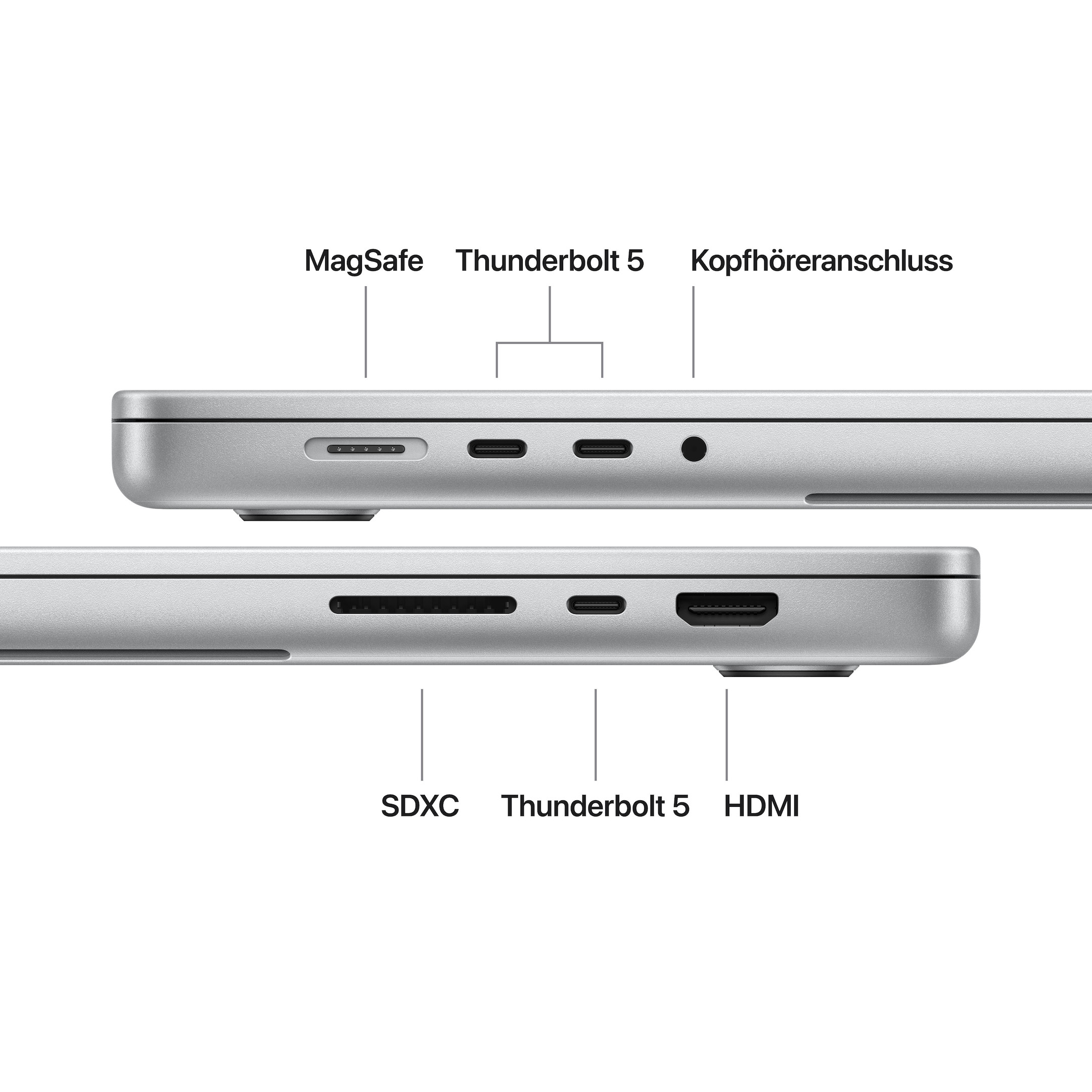 MagSafe Thunderbolt 5 Kopfhöreranschluss

SDXC Thunderbolt 5 HDMI