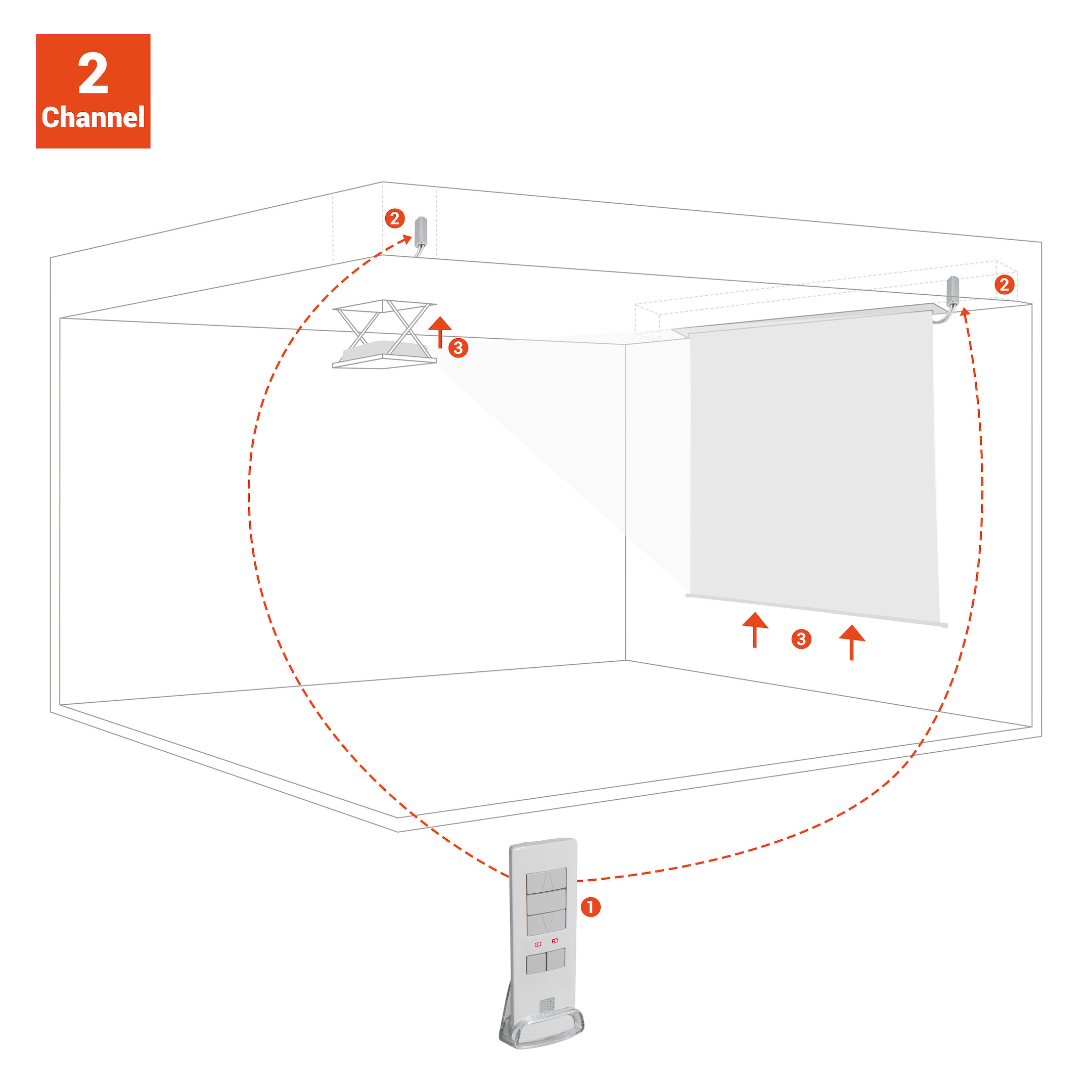 2
Channel

2
2
3
3
1